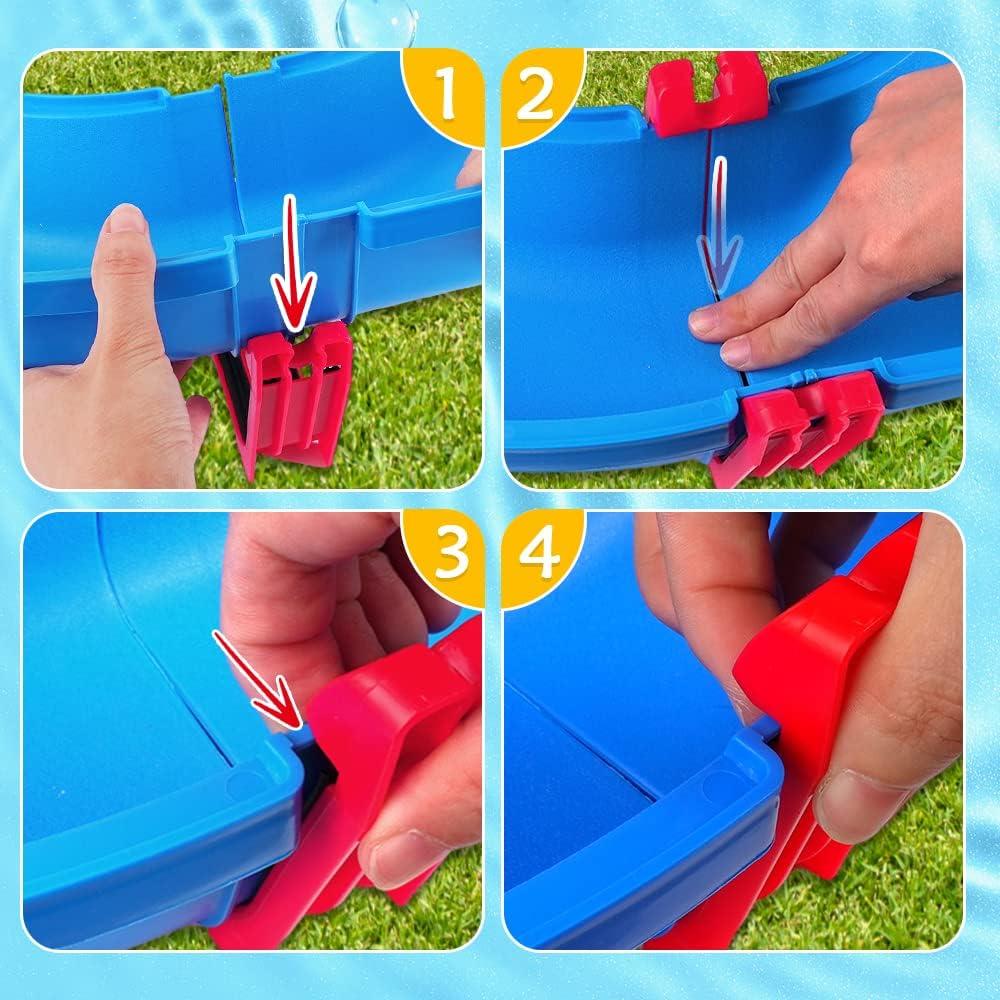 1
2
3
4