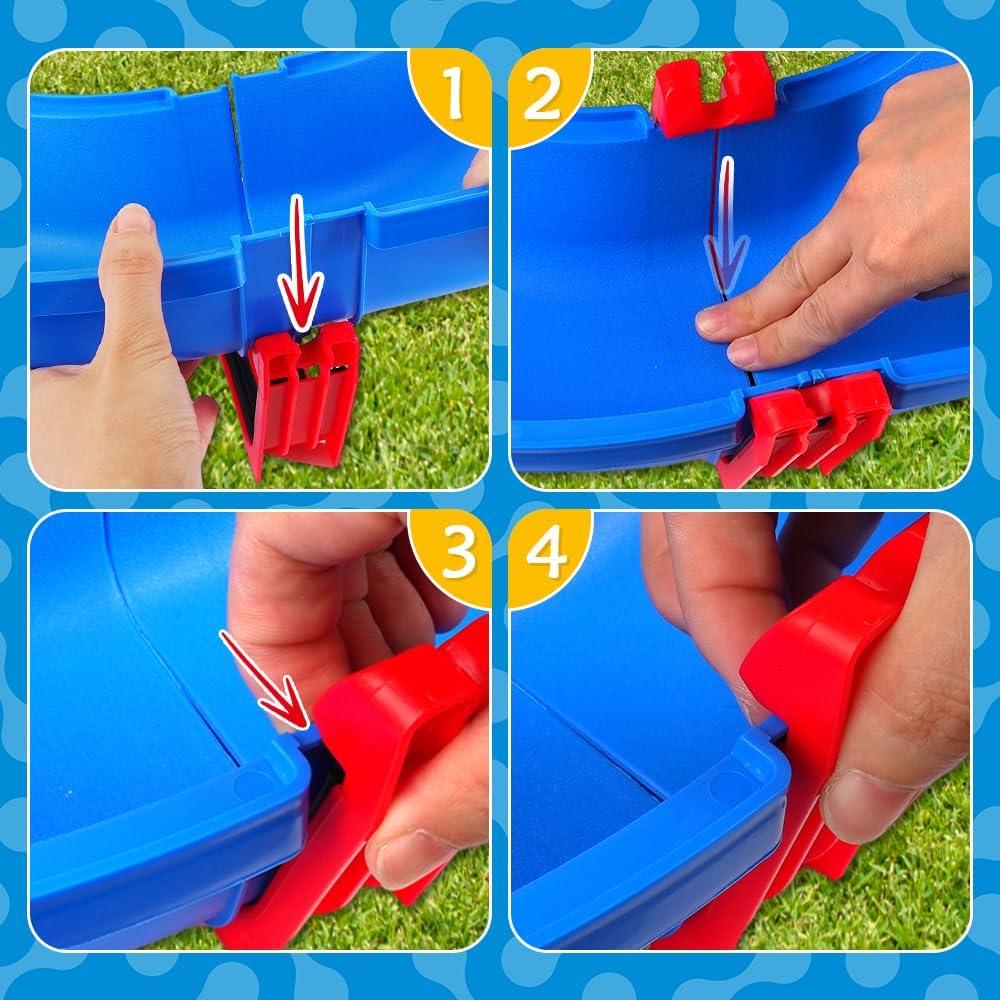 1
2
3
4