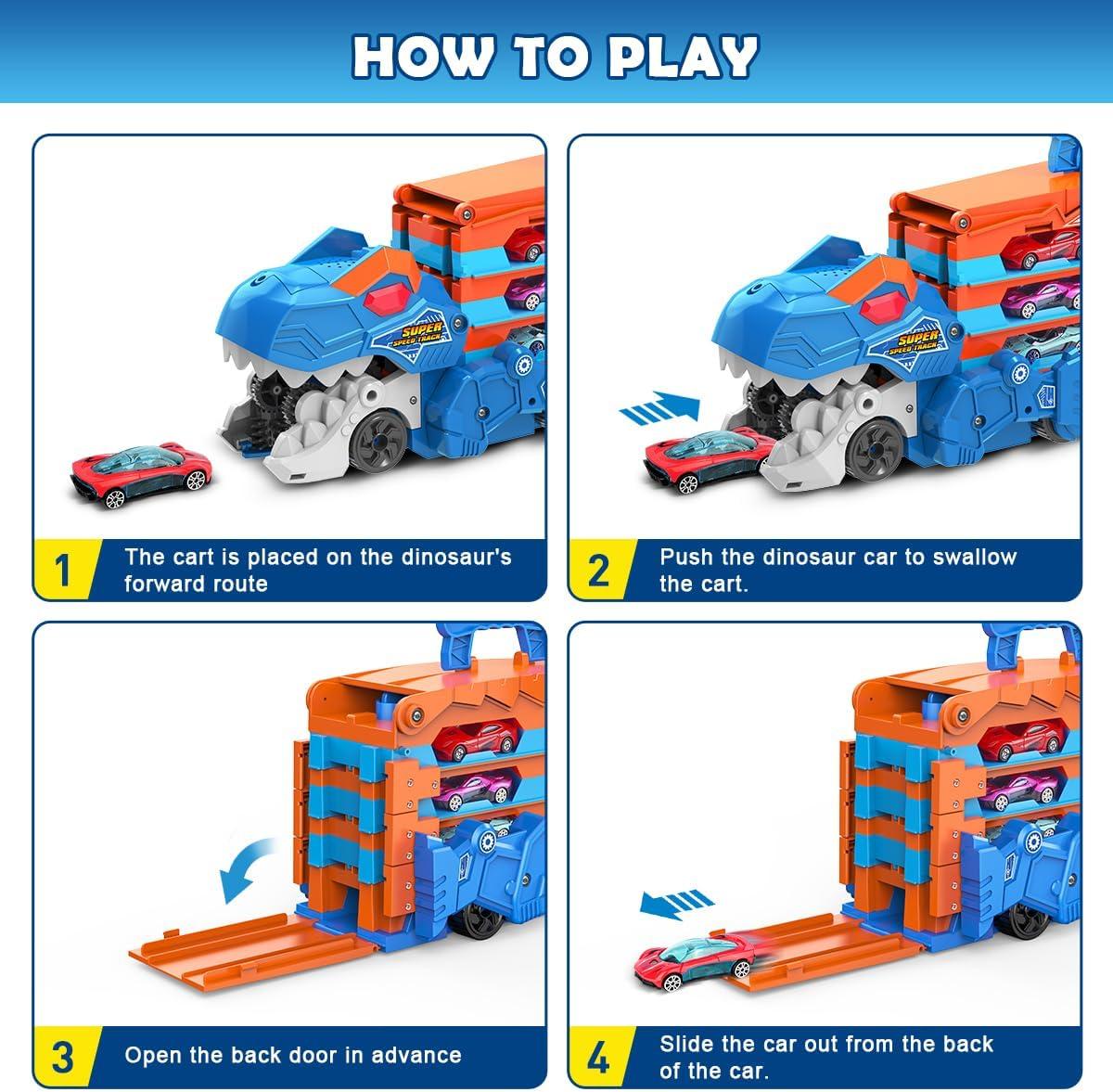 HOW TO PLAY

SUPER SPEED TRACK

1 The cart is placed on the dinosaur's forward route

SUPER SPEED TRACK

2 Push the dinosaur car to swallow the cart.

3 Open the back door in advance

4 Slide the car out from the back of the car.