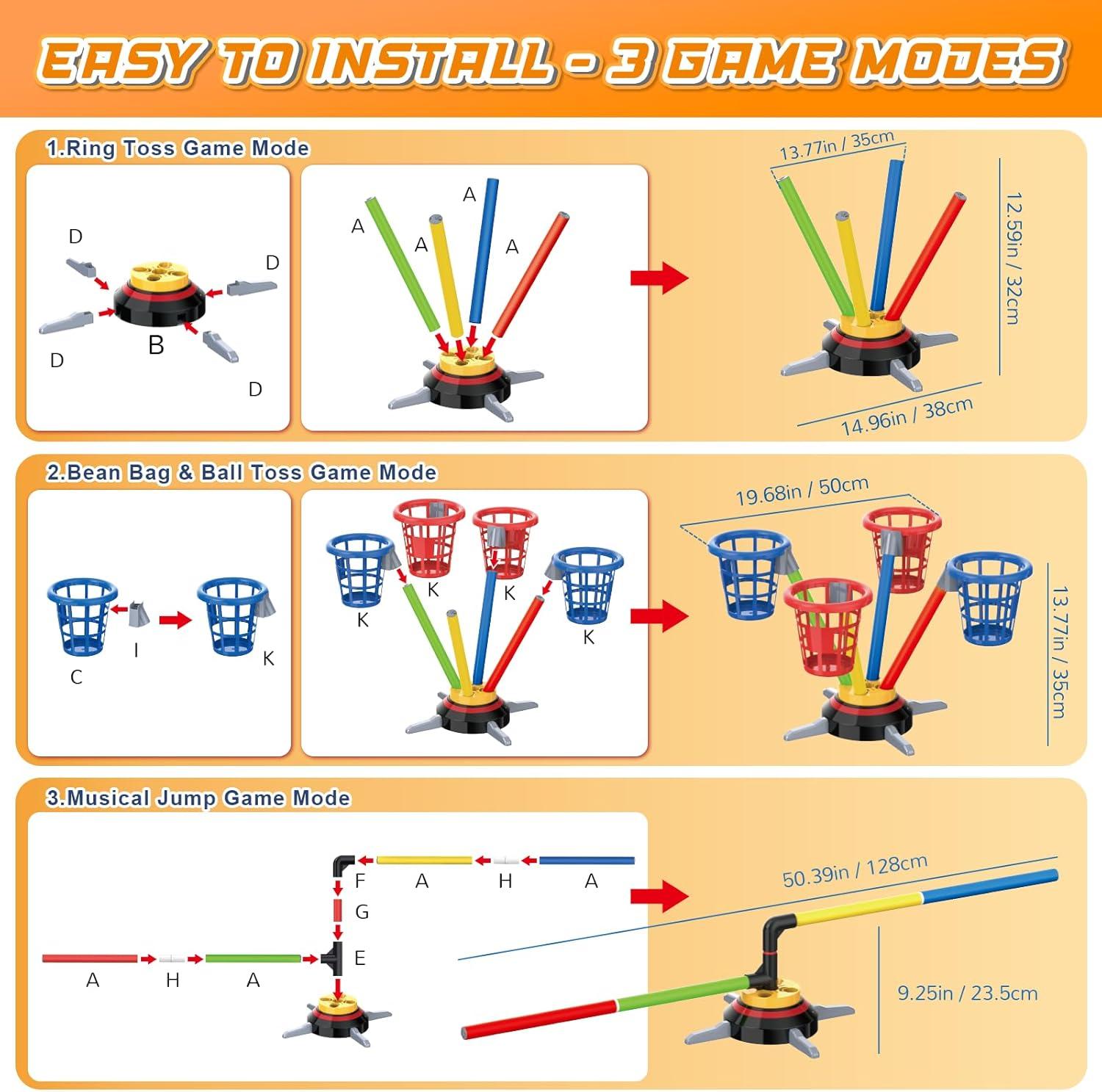 EASY TO INSTALL - 3 GAME MODES

1.Ring Toss Game Mode

D
D
B
D
D

A
A
A
A

13.77in / 35cm
12.59in / 32cm
14.96in / 38cm

2.Bean Bag & Ball Toss Game Mode

C
I
K

K
K
K
K

19.68in / 50cm
13.77in / 35cm

3.Musical Jump Game Mode

F
A
H
A
G
E
A
H
A

50.39in / 128cm
9.25in / 23.5cm