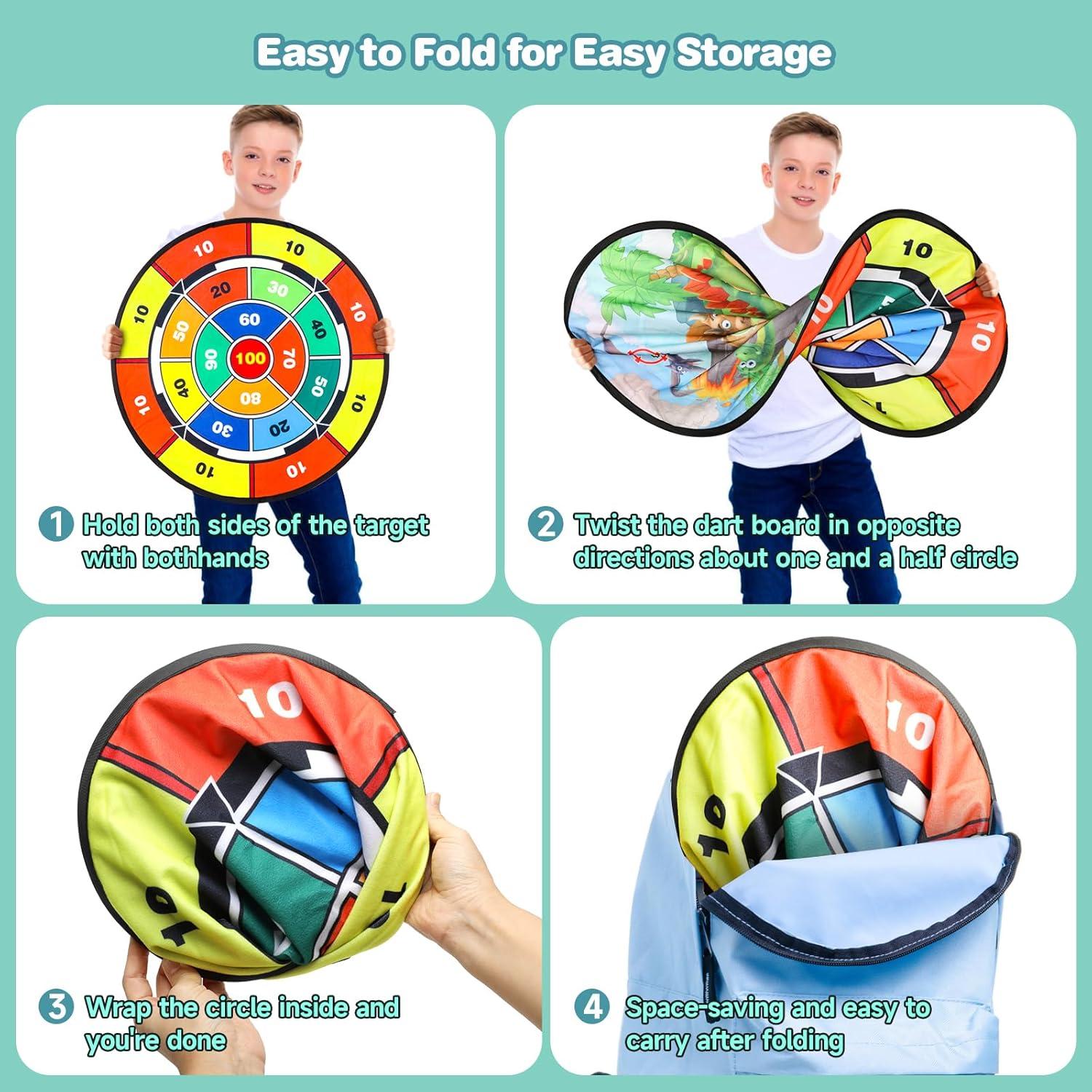 Easy to Fold for Easy Storage

10 10 10 10 10 10 10 10
20 30 40 50 20 30 40 50
60 70 80 90
100

1 Hold both sides of the target with bothhands

10 10 10

2 Twist the dart board in opposite directions about one and a half circle

10 10

3 Wrap the circle inside and you're done

10 10

4 Space-saving and easy to carry after folding